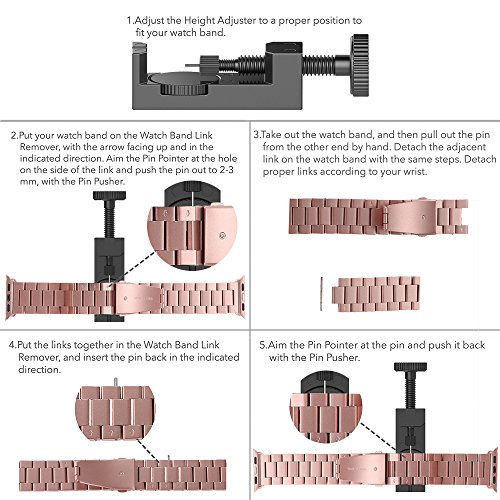 1.Adjust the Height Adjuster to a proper position to fit your watch band.

2.Put your watch band on the Watch Band Link Remover, with the arrow facing up and in the indicated direction. Aim the Pin Pointer at the hole on the side of the link and push the pin out to 2-3 mm, with the Pin Pusher.

3.Take out the watch band, and then pull out the pin from the other end by hand. Detach the adjacent link on the watch band with the same steps. Detach proper links according to your wrist.

4.Put the links together in the Watch Band Link Remover, and insert the pin back in the indicated direction.

5.Aim the Pin Pointer at the pin and push it back with the Pin Pusher.