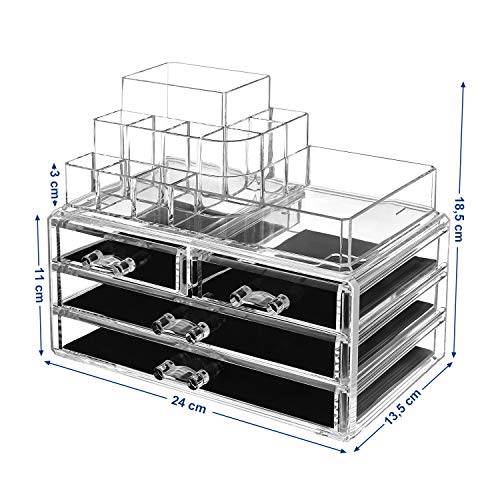 3 cm
11 cm
18,5 cm
24 cm
13,5 cm