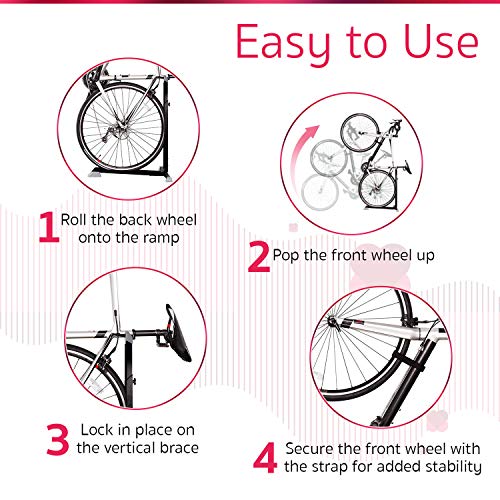 Easy to Use

1 Roll the back wheel onto the ramp

2 Pop the front wheel up

3 Lock in place on the vertical brace

4 Secure the front wheel with the strap for added stability