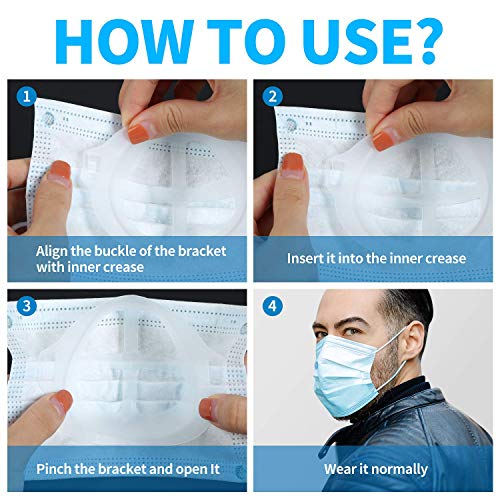 HOW TO USE?

1
Align the buckle of the bracket with inner crease

2
Insert it into the inner crease

3
Pinch the bracket and open It

4
Wear it normally