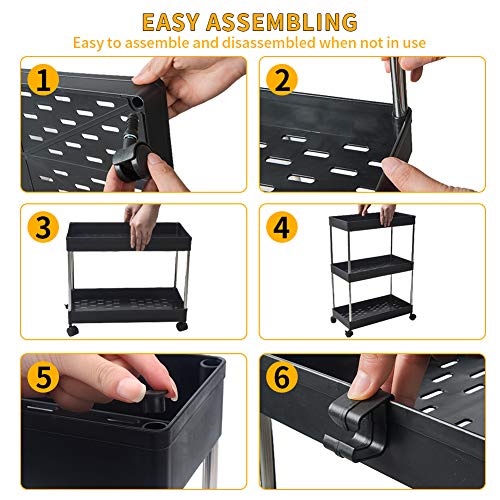 EASY ASSEMBLING
Easy to assemble and disassembled when not in use

1

2

3

4

5

6