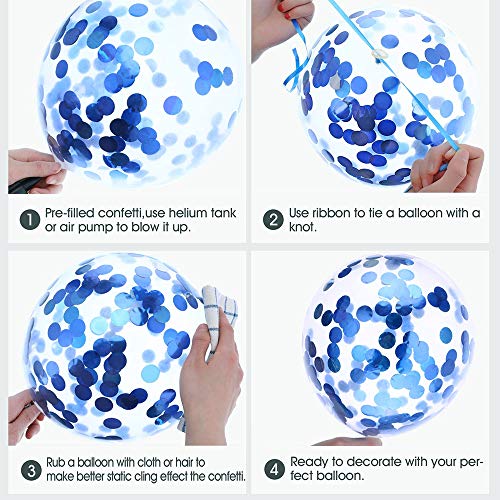 1 Pre-filled confetti,use helium tank or air pump to blow it up.

2 Use ribbon to tie a balloon with a knot.

3 Rub a balloon with cloth or hair to make better static cling effect the confetti.

4 Ready to decorate with your perfect balloon.