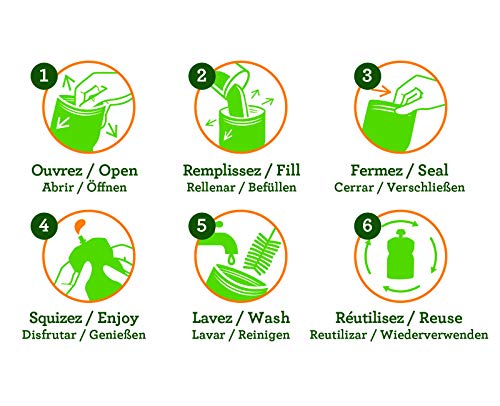 1
Ouvrez / Open
Abrir / Öffnen

2
Remplissez / Fill
Rellenar / Befüllen

3
Fermez / Seal
Cerrar / Verschließen

4
Squizez / Enjoy
Disfrutar / Genießen

5
Lavez / Wash
Lavar / Reinigen

6
Réutilisez / Reuse
Reutilizar / Wiederverwenden