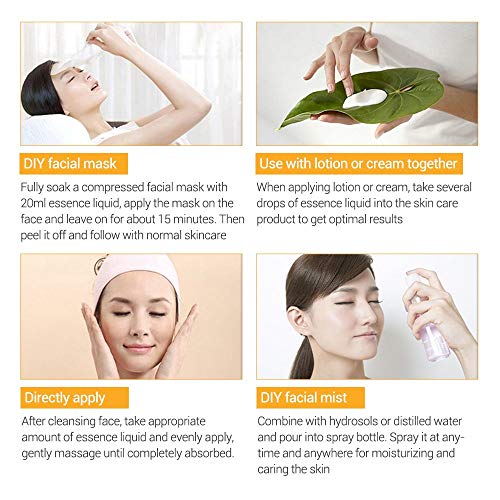 DIY facial mask

Fully soak a compressed facial mask with 20ml essence liquid, apply the mask on the face and leave on for about 15 minutes. Then peel it off and follow with normal skincare

Use with lotion or cream together

When applying lotion or cream, take several drops of essence liquid into the skin care product to get optimal results

Directly apply

After cleansing face, take appropriate amount of essence liquid and evenly apply, gently massage until completely absorbed.

DIY facial mist

Combine with hydrosols or distilled water and pour into spray bottle. Spray it at anytime and anywhere for moisturizing and caring the skin