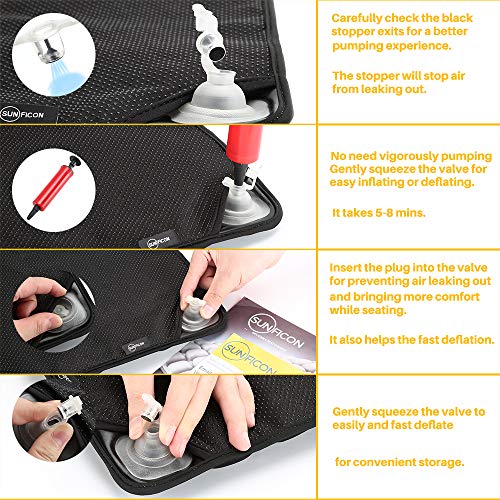 SUNFICON

Carefully check the black stopper exits for a better pumping experience.

The stopper will stop air from leaking out.

SUNFICON

No need vigorously pumping Gently squeeze the valve for easy inflating or deflating.

It takes 5-8 mins.

SUNFICON

SUNFICON

SUNFICON

Insert the plug into the valve for preventing air leaking out and bringing more comfort while seating.

It also helps the fast deflation.

Gently squeeze the valve to easily and fast deflate

for convenient storage.