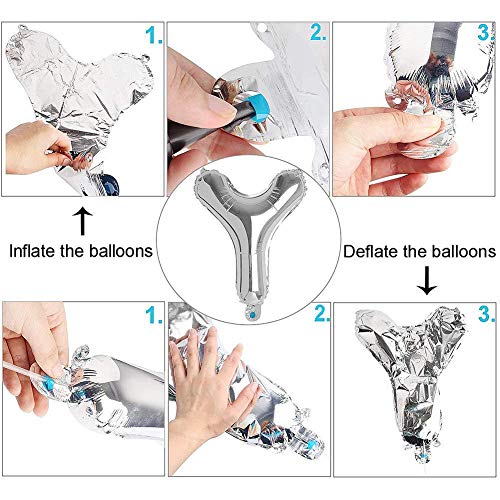 1.

2.

3.

Inflate the balloons

Deflate the balloons

1.

2.

3.