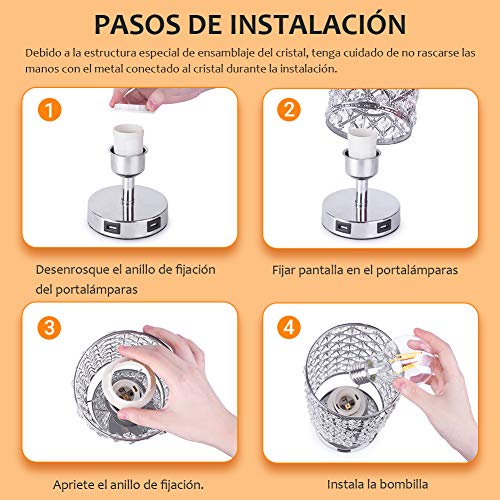 PASOS DE INSTALACIÓN

Debido a la estructura especial de ensamblaje del cristal, tenga cuidado de no rascarse las manos con el metal conectado al cristal durante la instalación.

1

Desenrosque el anillo de fijación del portalámparas

2

Fijar pantalla en el portalámparas

3

Apriete el anillo de fijación.

4

Instala la bombilla