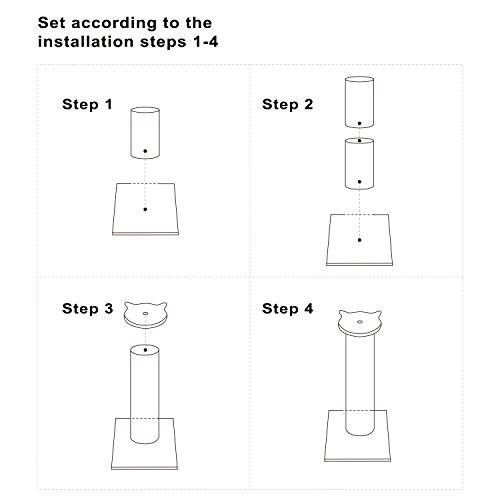 Set according to the installation steps 1-4

Step 1

Step 2

Step 3

Step 4