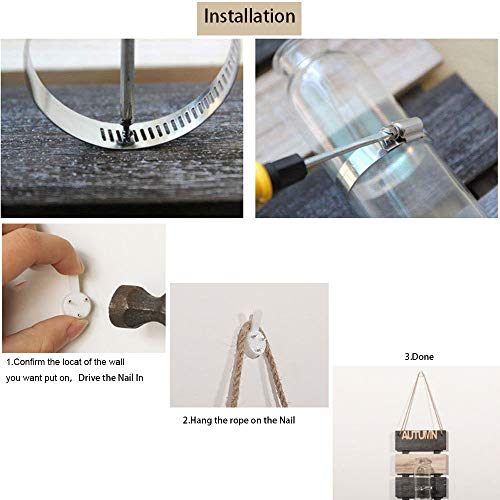 Installation

1.Confirm the locat of the wall you want put on, Drive the Nail In

2.Hang the rope on the Nail

3.Done

AUTUMN