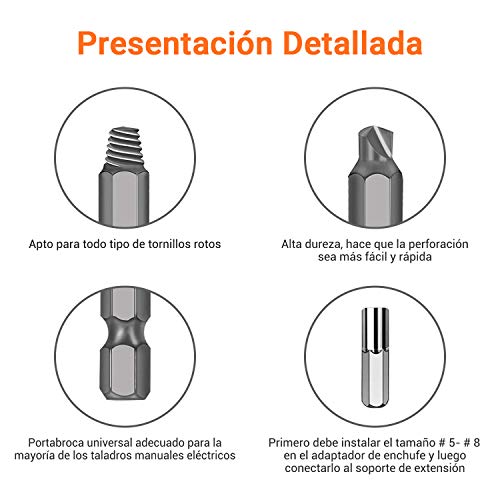 Presentación Detallada

Apto para todo tipo de tornillos rotos

Alta dureza, hace que la perforación sea más fácil y rápida

Portabroca universal adecuado para la mayoría de los taladros manuales eléctricos

Primero debe instalar el tamaño # 5- # 8 en el adaptador de enchufe y luego conectarlo al soporte de extensión