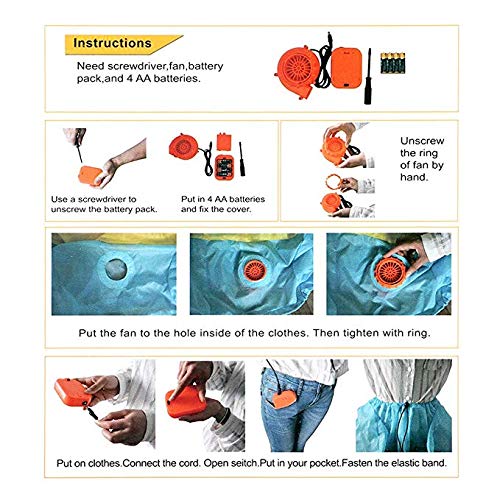 Instructions

Need screwdriver,fan,battery pack,and 4 AA batteries.

Use a screwdriver to unscrew the battery pack.

Put in 4 AA batteries and fix the cover.

Unscrew the ring of fan by hand.

Put the fan to the hole inside of the clothes. Then tighten with ring.

Put on clothes.Connect the cord. Open seitch.Put in your pocket.Fasten the elastic band.