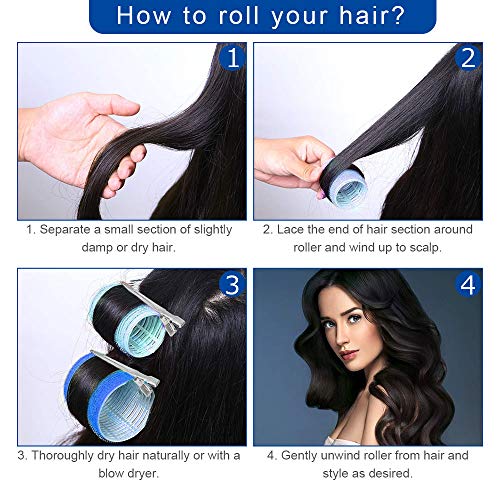 How to roll your hair?

1

1. Separate a small section of slightly damp or dry hair.

2

2. Lace the end of hair section around roller and wind up to scalp.

3

3. Thoroughly dry hair naturally or with a blow dryer.

4

4. Gently unwind roller from hair and style as desired.