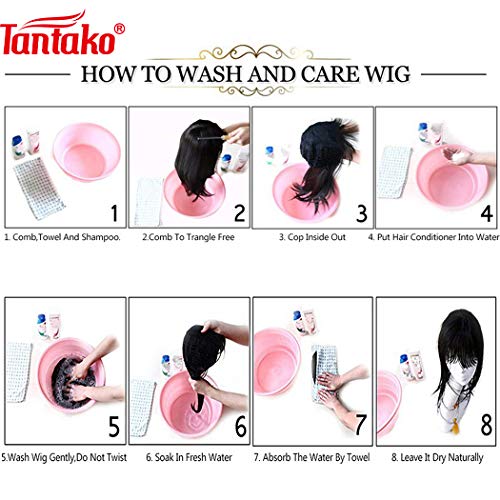 Tantako®

HOW TO WASH AND CARE WIG

1

1. Comb,Towel And Shampoo.

2

2.Comb To Trangle Free

3

3. Cop Inside Out

4

4. Put Hair Conditioner Into Water

5

5.Wash Wig Gently,Do Not Twist

6

6. Soak In Fresh Water

7

7. Absorb The Water By Towel

8

8. Leave It Dry Naturally