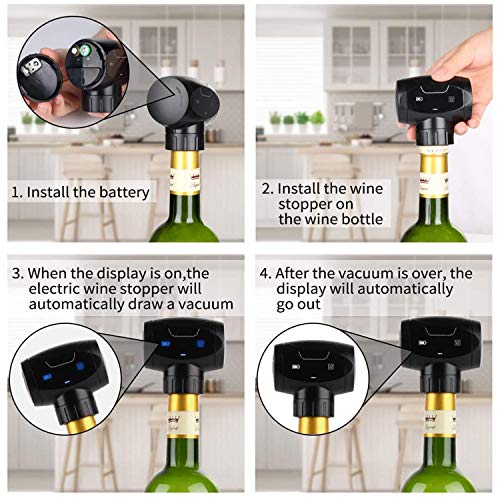 1. Install the battery

2. Install the wine stopper on the wine bottle

3. When the display is on,the electric wine stopper will automatically draw a vacuum

4. After the vacuum is over, the display will automatically go out