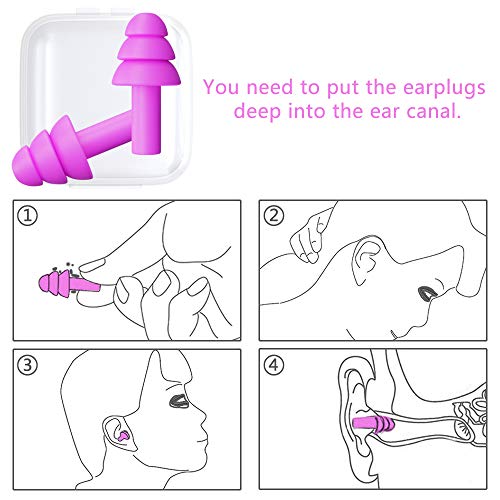 You need to put the earplugs deep into the ear canal.

①

②

③

④