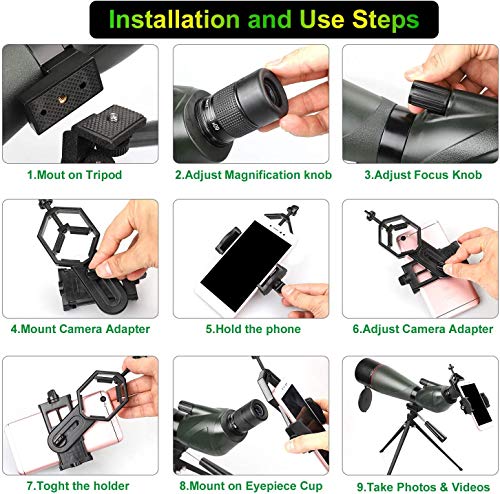 Installation and Use Steps

1.Mout on Tripod

2.Adjust Magnification knob

3.Adjust Focus Knob

4.Mount Camera Adapter

5.Hold the phone

6.Adjust Camera Adapter

7.Toght the holder

8.Mount on Eyepiece Cup

9.Take Photos & Videos