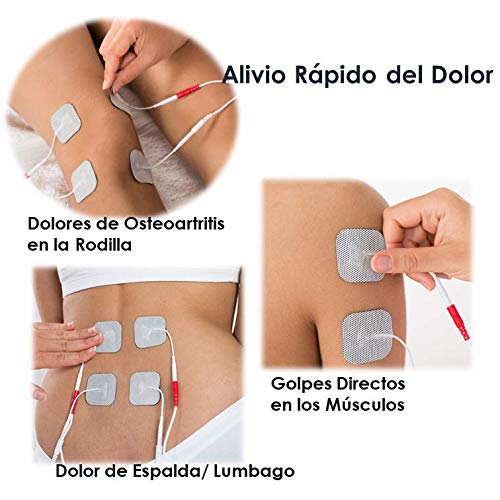 Alivio Rápido del Dolor

Dolores de Osteoartritis en la Rodilla

Golpes Directos en los Músculos

Dolor de Espalda/ Lumbago