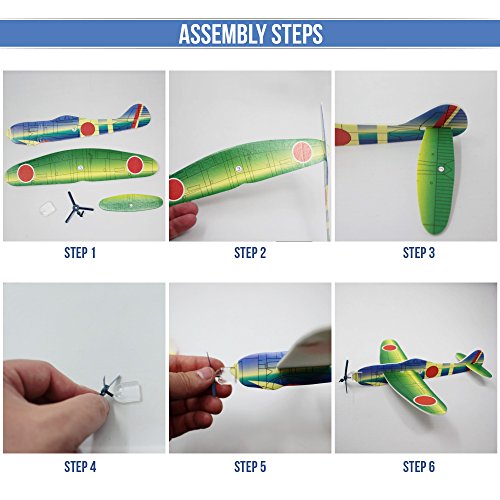 ASSEMBLY STEPS

STEP 1

STEP 2

STEP 3

STEP 4

STEP 5

STEP 6