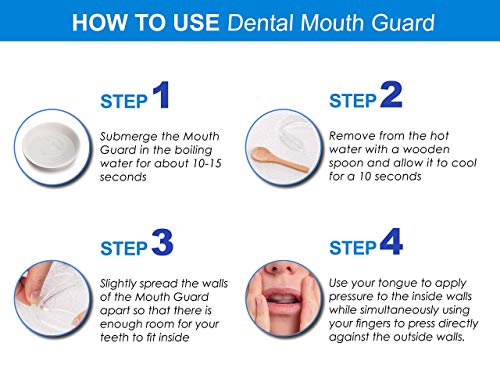 HOW TO USE Dental Mouth Guard

STEP 1

Submerge the Mouth Guard in the boiling water for about 10-15 seconds

STEP 2

Remove from the hot water with a wooden spoon and allow it to cool for a 10 seconds

STEP 3

Slightly spread the walls of the Mouth Guard apart so that there is enough room for your teeth to fit inside

STEP 4

Use your tongue to apply pressure to the inside walls while simultaneously using your fingers to press directly against the outside walls.