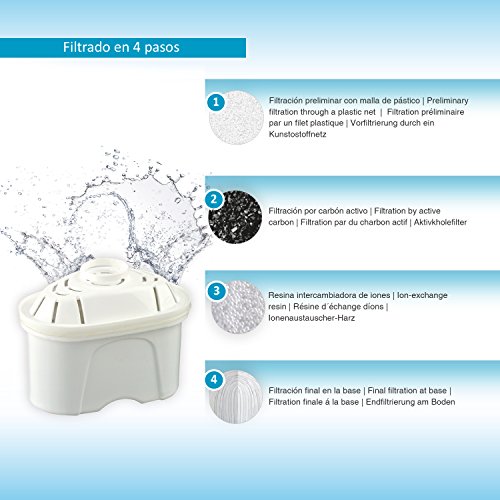 Filtrado en 4 pasos

1

Filtración preliminar con malla de pástico | Preliminary filtration through a plastic net | Filtration préliminaire par un filet plastique | Vorfiltrierung durch ein Kunstostoffnetz

2

Filtración por carbón activo | Filtration by active carbon | Filtration par du charbon actif | Aktivkholefilter

3

Resina intercambiadora de iones | Ion-exchange resin | Résine d´échange dions | Ionenaustauscher-Harz

4

Filtración final en la base | Final filtration at base | Filtration finale á la base | Endfiltrierung am Boden