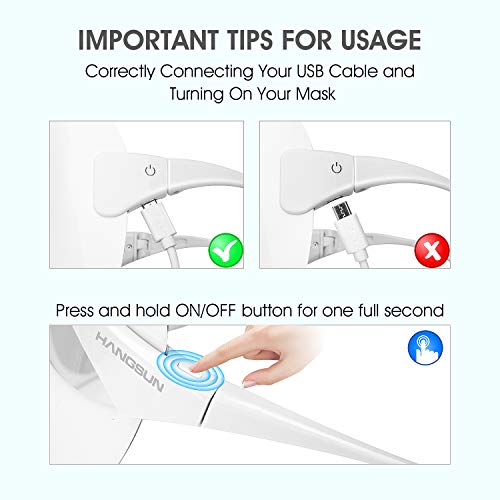 IMPORTANT TIPS FOR USAGE

Correctly Connecting Your USB Cable and Turning On Your Mask

Press and hold ON/OFF button for one full second

HANGSUN