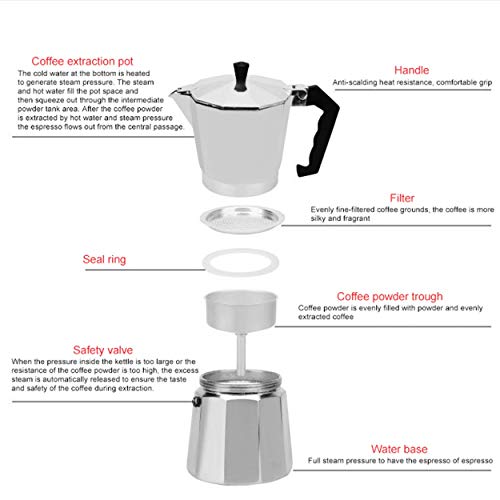 Coffee extraction pot
The cold water at the bottom is heated to generate steam pressure. The steam and hot water fill the pot space and then squeeze out through the intermediate powder tank area. After the coffee powder is extracted by hot water and steam pressure the espresso flows out from the central passage.

Handle
Anti-scalding heat resistance, comfortable grip

Filter
Evenly fine-filtered coffee grounds, the coffee is more silky and fragrant

Seal ring

Coffee powder trough
Coffee powder is evenly filled with powder and evenly extracted coffee

Safety valve
When the pressure inside the kettle is too large or the resistance of the coffee powder is too high, the excess steam is automatically released to ensure the taste and safety of the coffee during extraction.

Water base
Full steam pressure to have the espresso of espresso