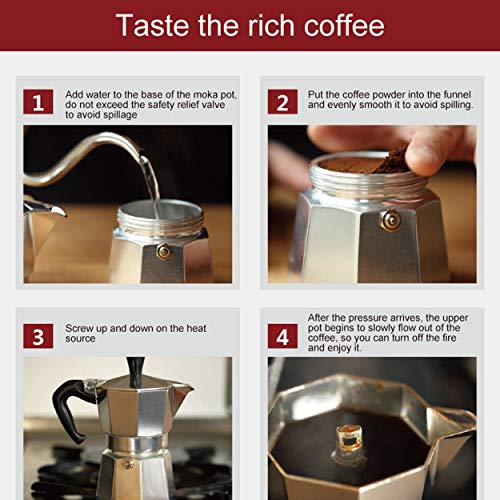 Taste the rich coffee

1 Add water to the base of the moka pot, do not exceed the safety relief valve to avoid spillage

2 Put the coffee powder into the funnel and evenly smooth it to avoid spilling.

3 Screw up and down on the heat source

4 After the pressure arrives, the upper pot begins to slowly flow out of the coffee, so you can turn off the fire and enjoy it.