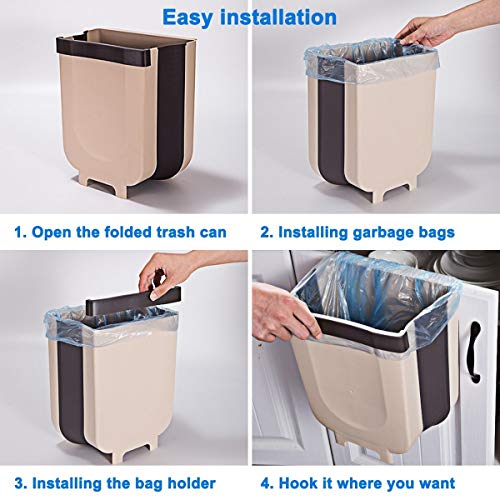 Easy installation

1. Open the folded trash can

2. Installing garbage bags

3. Installing the bag holder

4. Hook it where you want