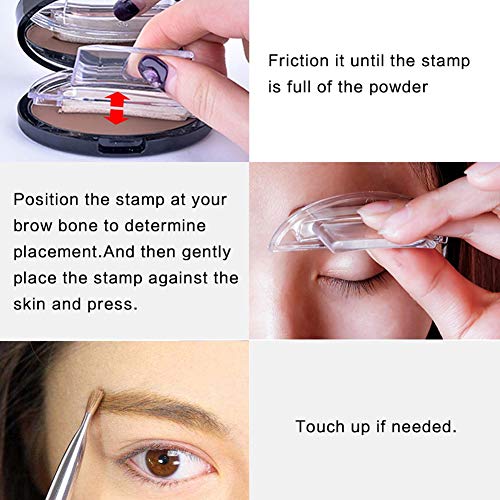 Friction it until the stamp is full of the powder

Position the stamp at your brow bone to determine placement.And then gently place the stamp against the skin and press.

Touch up if needed.