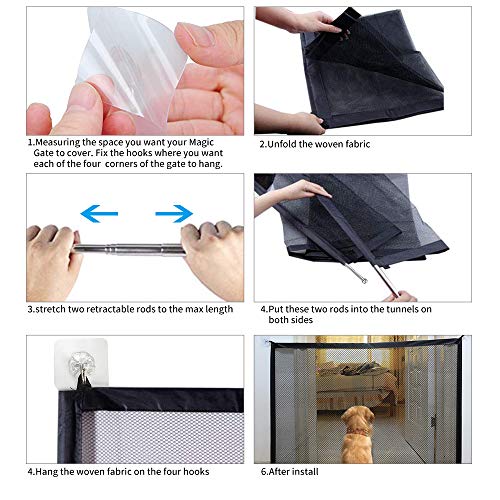 1.Measuring the space you want your Magic Gate to cover. Fix the hooks where you want each of the four corners of the gate to hang.

2.Unfold the woven fabric

3.stretch two retractable rods to the max length

4.Put these two rods into the tunnels on both sides

4.Hang the woven fabric on the four hooks

6.After install