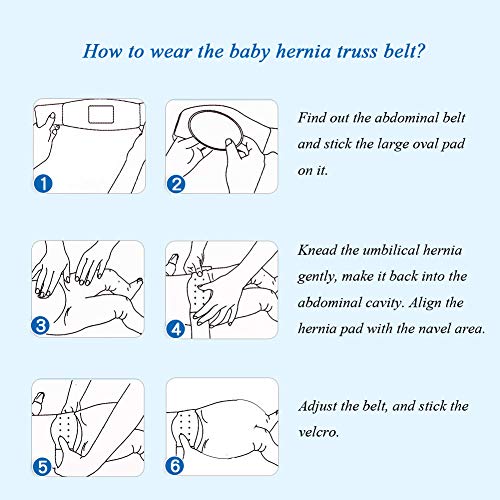 How to wear the baby hernia truss belt?

1

2

Find out the abdominal belt and stick the large oval pad on it.

3

4

Knead the umbilical hernia gently, make it back into the abdominal cavity. Align the hernia pad with the navel area.

5

6

Adjust the belt, and stick the velcro.