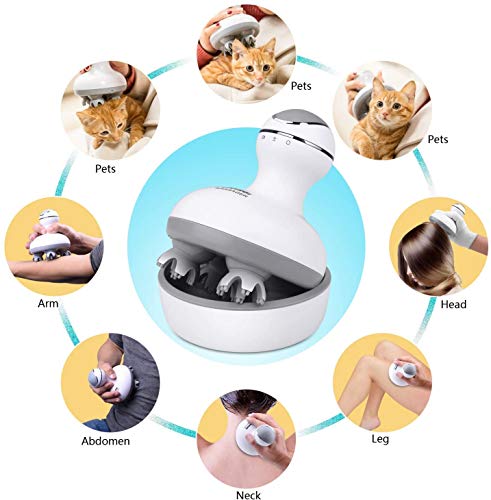 Pets

Pets

Pets

Arm

Head

Abdomen

Leg

Neck