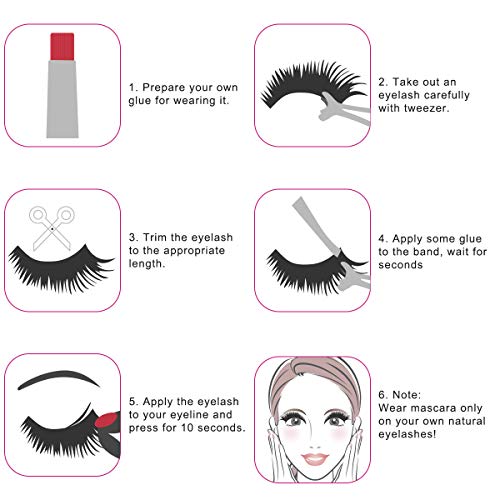 1. Prepare your own glue for wearing it.

2. Take out an eyelash carefully with tweezer.

3. Trim the eyelash to the appropriate length.

4. Apply some glue to the band, wait for seconds

5. Apply the eyelash to your eyeline and press for 10 seconds.

6. Note:
Wear mascara only on your own natural eyelashes!