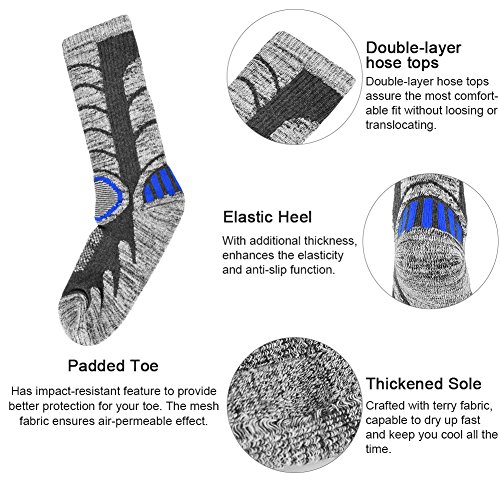 Double-layer hose tops

Double-layer hose tops assure the most comfortable fit without loosing or translocating.

Elastic Heel

With additional thickness, enhances the elasticity and anti-slip function.

Padded Toe

Has impact-resistant feature to provide better protection for your toe. The mesh fabric ensures air-permeable effect.

Thickened Sole

Crafted with terry fabric, capable to dry up fast and keep you cool all the time.