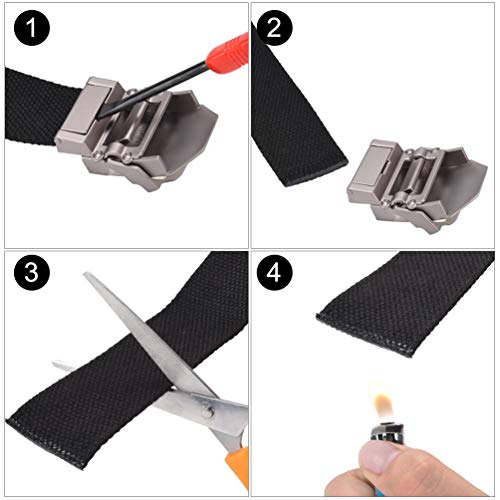 1
2
3
4