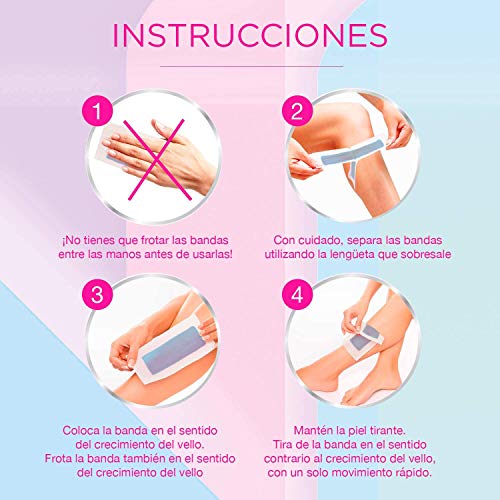 INSTRUCCIONES

1

¡No tienes que frotar las bandas entre las manos antes de usarlas!

2

Con cuidado, separa las bandas utilizando la lengüeta que sobresale

3

Coloca la banda en el sentido del crecimiento del vello. Frota la banda también en el sentido del crecimiento del vello

4

Mantén la piel tirante. Tira de la banda en el sentido contrario al crecimiento del vello, con un solo movimiento rápido.