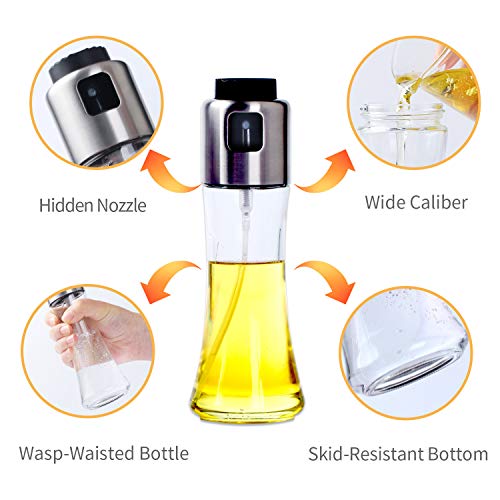 Hidden Nozzle

Wide Caliber

Wasp-Waisted Bottle

Skid-Resistant Bottom