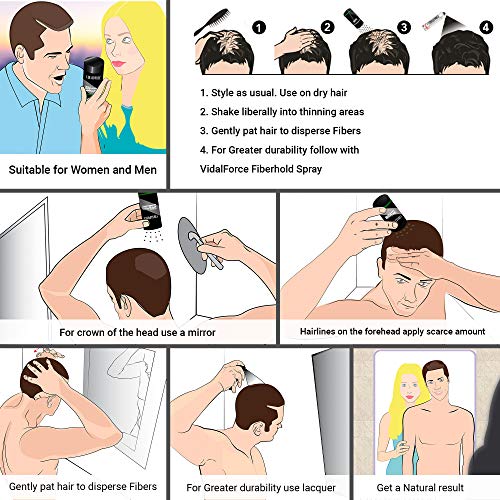 Suitable for Women and Men

1

2

3

4

1. Style as usual. Use on dry hair

2. Shake liberally into thinning areas

3. Gently pat hair to disperse Fibers

4. For Greater durability follow with VidalForce Fiberhold Spray

For crown of the head use a mirror

Hairlines on the forehead apply scarce amount

Gently pat hair to disperse Fibers

For Greater durability use lacquer

Get a Natural result