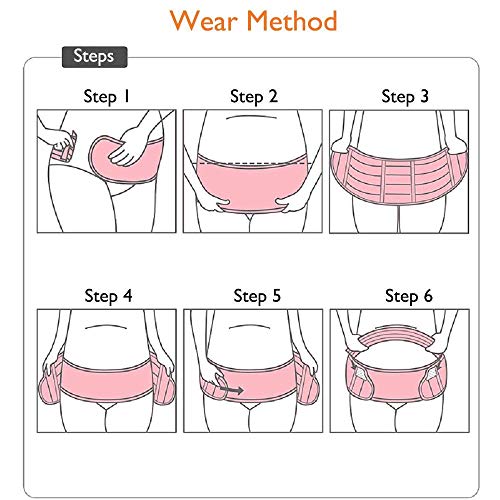 Wear Method

Steps

Step 1

Step 2

Step 3

Step 4

Step 5

Step 6