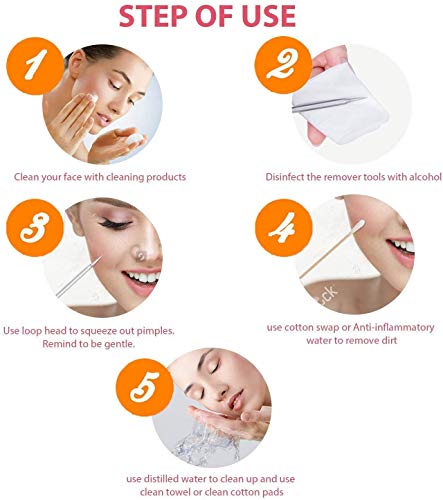 STEP OF USE

1

Clean your face with cleaning products

2

Disinfect the remover tools with alcohol

3

Use loop head to squeeze out pimples. Remind to be gentle.

4

use cotton swap or Anti-inflammatory water to remove dirt

5

use distilled water to clean up and use clean towel or clean cotton pads