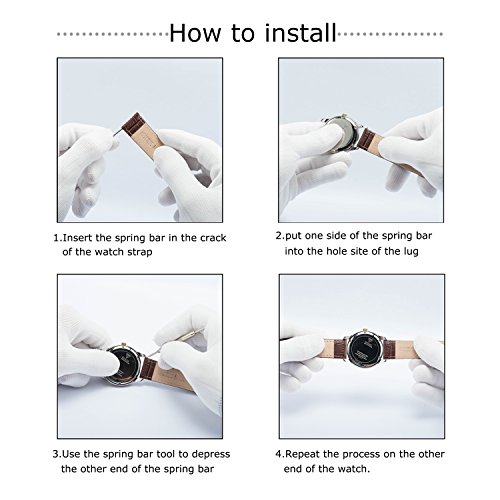 How to install

1.Insert the spring bar in the crack of the watch strap

2.put one side of the spring bar into the hole site of the lug

3.Use the spring bar tool to depress the other end of the spring bar

4.Repeat the process on the other end of the watch.