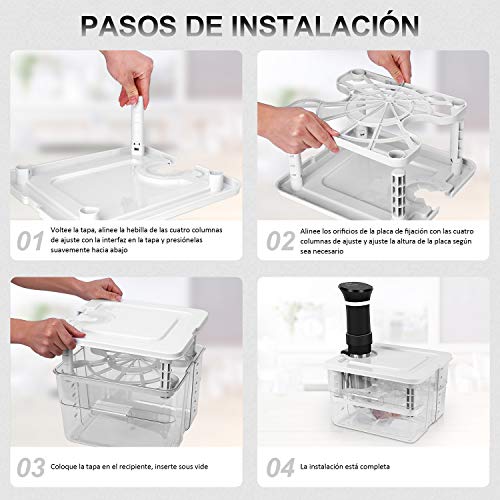 PASOS DE INSTALACIÓN

01 Voltee la tapa, alinee la hebilla de las cuatro columnas de ajuste con la interfaz en la tapa y presiónelas suavemente hacia abajo

02 Alinee los orificios de la placa de fijación con las cuatro columnas de ajuste y ajuste la altura de la placa según sea necesario

03 Coloque la tapa en el recipiente, inserte sous vide

04 La instalación está completa