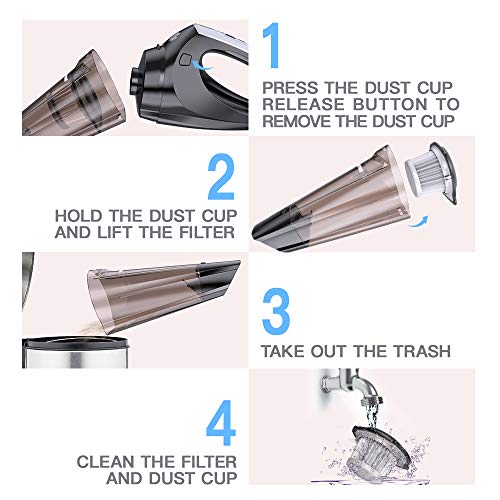 1

PRESS THE DUST CUP RELEASE BUTTON TO REMOVE THE DUST CUP

2

HOLD THE DUST CUP AND LIFT THE FILTER

3

TAKE OUT THE TRASH

4

CLEAN THE FILTER AND DUST CUP