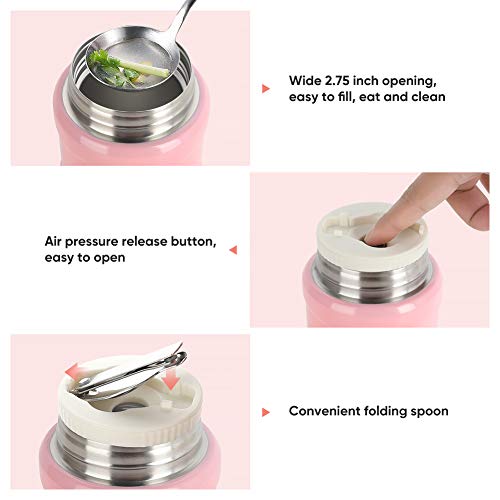 Wide 2.75 inch opening, easy to fill, eat and clean

Air pressure release button, easy to open

Convenient folding spoon