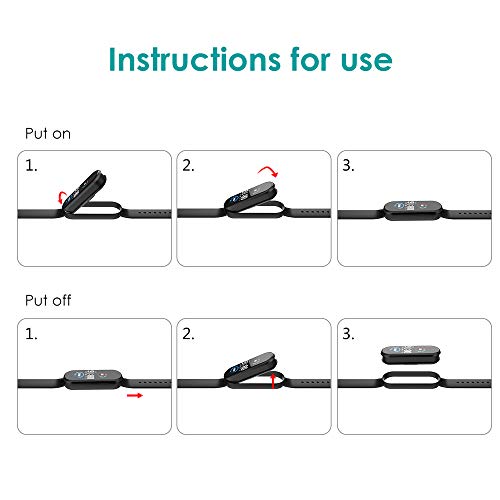 Instructions for use

Put on

1.

2.

3.

Put off

1.

2.

3.