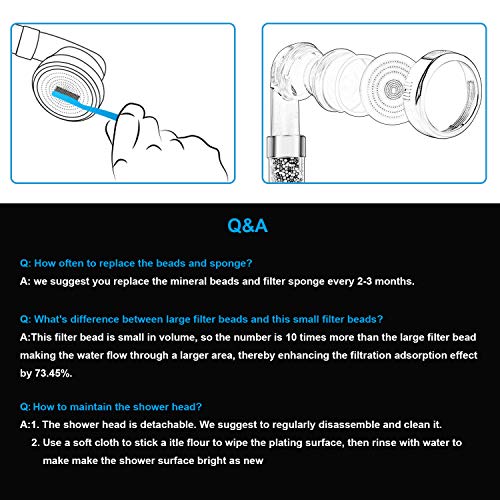 Q&A

Q: How often to replace the beads and sponge?
A: we suggest you replace the mineral beads and filter sponge every 2-3 months.

Q: What's difference between large filter beads and this small filter beads?
A:This filter bead is small in volume, so the number is 10 times more than the large filter bead making the water flow through a larger area, thereby enhancing the filtration adsorption effect by 73.45%.

Q: How to maintain the shower head?
A:1. The shower head is detachable. We suggest to regularly disassemble and clean it.
2. Use a soft cloth to stick a itle flour to wipe the plating surface, then rinse with water to make make the shower surface bright as new