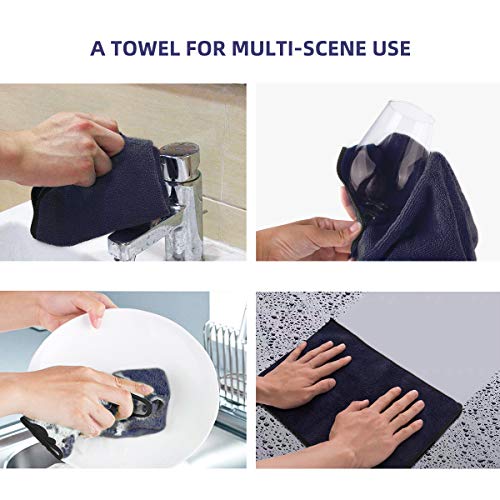 A TOWEL FOR MULTI-SCENE USE