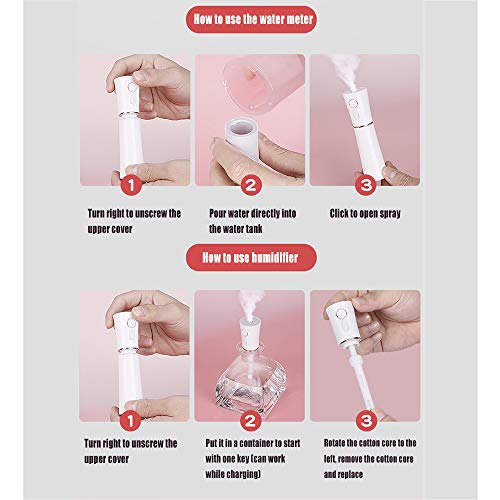 How to use the water meter

1

Turn right to unscrew the upper cover

2

Pour water directly into the water tank

3

Click to open spray

How to use humidifier

1

Turn right to unscrew the upper cover

2

Put it in a container to start with one key (can work while charging)

3

Rotate the cotton core to the left, remove the cotton core and replace