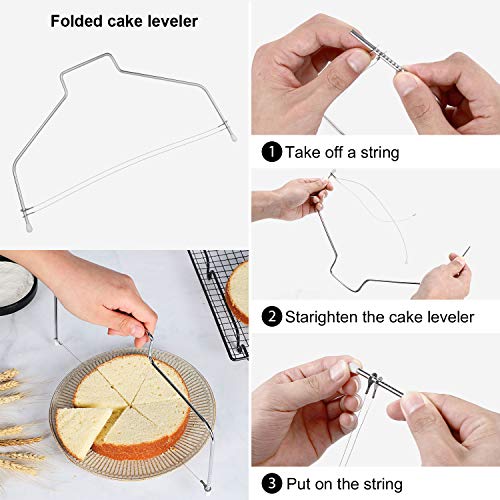 Folded cake leveler

1 Take off a string

2 Starighten the cake leveler

3 Put on the string