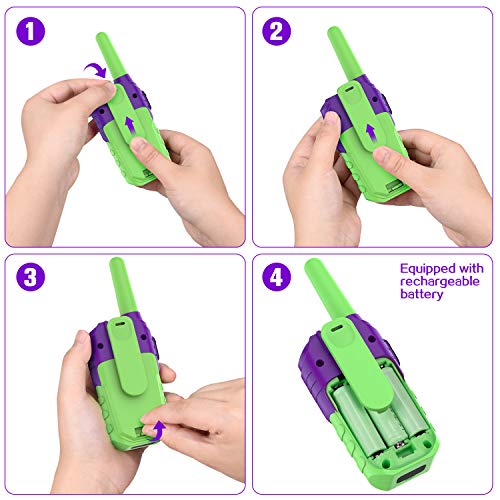 1

2

3

4

Equipped with rechargeable battery